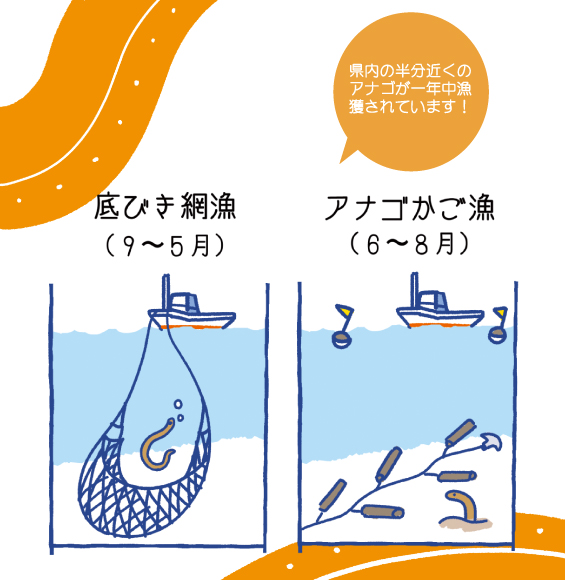 県内の半分近くのアナゴが一年中漁獲されています！

底びき網漁
（9〜5月）

アナゴかご漁
（6〜8月）